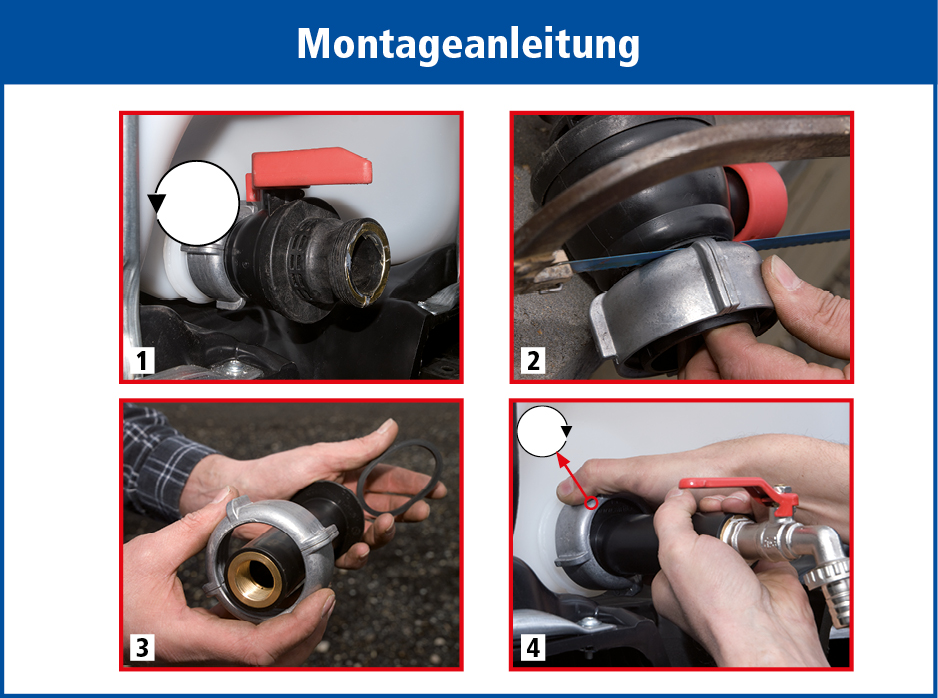 Montageanleitung

1

2

3

4